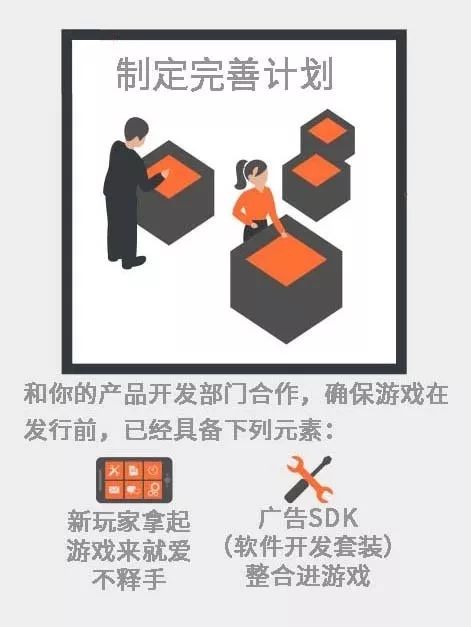 制定完善计划

和你的产品开发部门合作，确保游戏在发行前，已经具备下列元素：

新玩家拿起游戏来就爱不释手

广告SDK（软件开发套装）整合进游戏