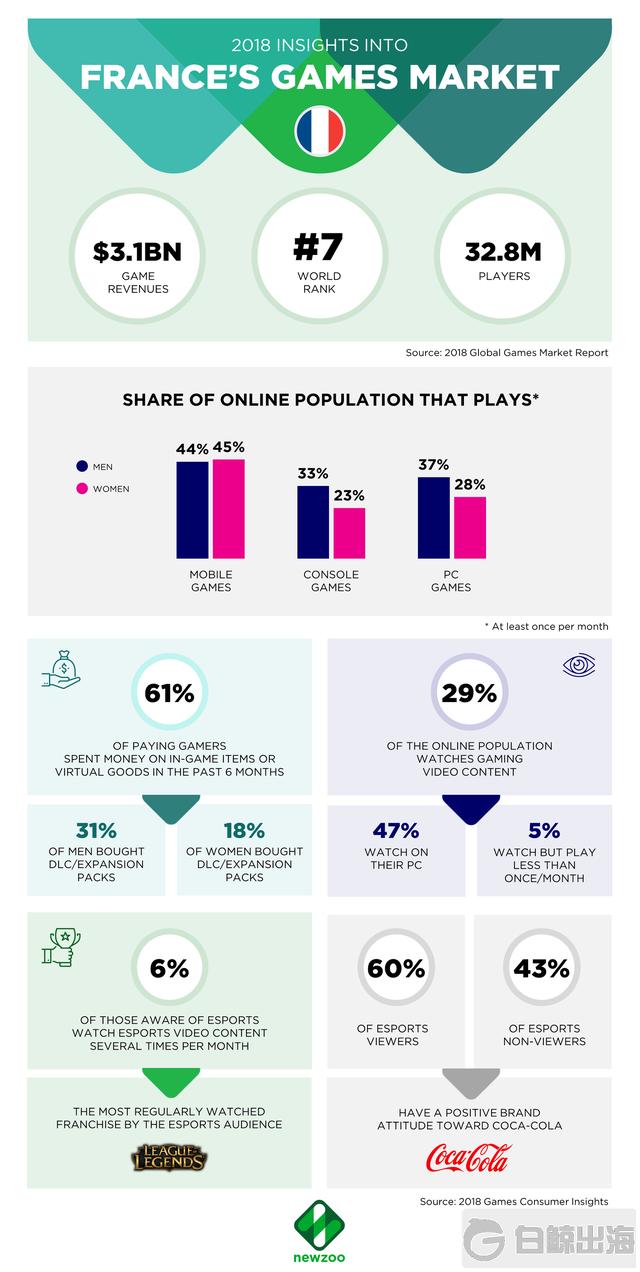 2018 INSIGHTS INTO
FRANCE'S GAMES MARKET

$3.1BN
GAME REVENUES

#7
WORLD RANK

32.8M
PLAYERS

Source: 2018 Global Games Market Report

SHARE OF ONLINE POPULATION THAT PLAYS*

MEN
WOMEN

44% 45%
MOBILE GAMES

33% 23%
CONSOLE GAMES

37% 28%
PC GAMES

* At least once per month

61%
OF PAYING GAMERS SPENT MONEY ON IN-GAME ITEMS OR VIRTUAL GOODS IN THE PAST 6 MONTHS

31%
OF MEN BOUGHT DLC/EXPANSION PACKS

18%
OF WOMEN BOUGHT DLC/EXPANSION PACKS

29%
OF THE ONLINE POPULATION WATCHES GAMING VIDEO CONTENT

47%
WATCH ON THEIR PC

5%
WATCH BUT PLAY LESS THAN ONCE/MONTH

6%
OF THOSE AWARE OF ESPORTS WATCH ESPORTS VIDEO CONTENT SEVERAL TIMES PER MONTH

THE MOST REGULARLY WATCHED FRANCHISE BY THE ESPORTS AUDIENCE

LEAGUE OF LEGENDS

60%
OF ESPORTS VIEWERS

43%
OF ESPORTS NON-VIEWERS

HAVE A POSITIVE BRAND ATTITUDE TOWARD COCA-COLA

Coca-Cola

Source: 2018 Games Consumer Insights

newzoo

白鲸出海