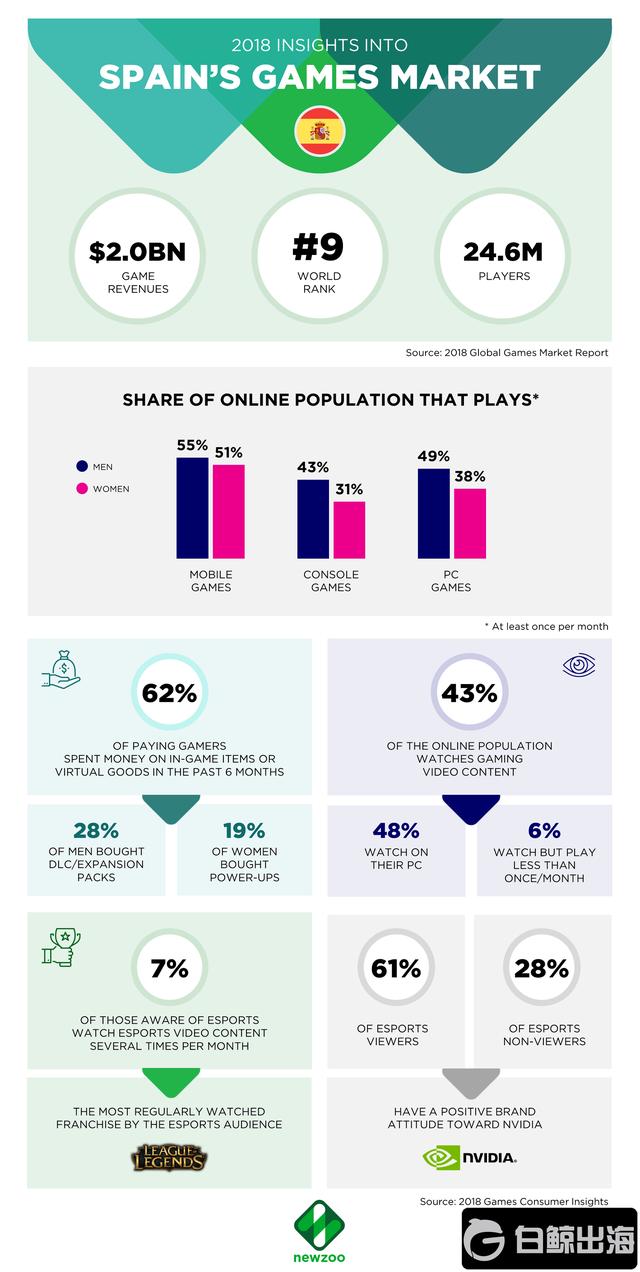 2018 INSIGHTS INTO

SPAIN'S GAMES MARKET

$2.0BN
GAME REVENUES

#9
WORLD RANK

24.6M
PLAYERS

Source: 2018 Global Games Market Report

SHARE OF ONLINE POPULATION THAT PLAYS*

MEN
WOMEN

55% 51%
MOBILE GAMES

43% 31%
CONSOLE GAMES

49% 38%
PC GAMES

* At least once per month

62%
OF PAYING GAMERS SPENT MONEY ON IN-GAME ITEMS OR VIRTUAL GOODS IN THE PAST 6 MONTHS

28%
OF MEN BOUGHT DLC/EXPANSION PACKS

19%
OF WOMEN BOUGHT POWER-UPS

43%
OF THE ONLINE POPULATION WATCHES GAMING VIDEO CONTENT

48%
WATCH ON THEIR PC

6%
WATCH BUT PLAY LESS THAN ONCE/MONTH

7%
OF THOSE AWARE OF ESPORTS WATCH ESPORTS VIDEO CONTENT SEVERAL TIMES PER MONTH

THE MOST REGULARLY WATCHED FRANCHISE BY THE ESPORTS AUDIENCE

LEAGUE OF LEGENDS

61%
OF ESPORTS VIEWERS

28%
OF ESPORTS NON-VIEWERS

HAVE A POSITIVE BRAND ATTITUDE TOWARD NVIDIA

NVIDIA.

Source: 2018 Games Consumer Insights

newzoo

白鲸出海