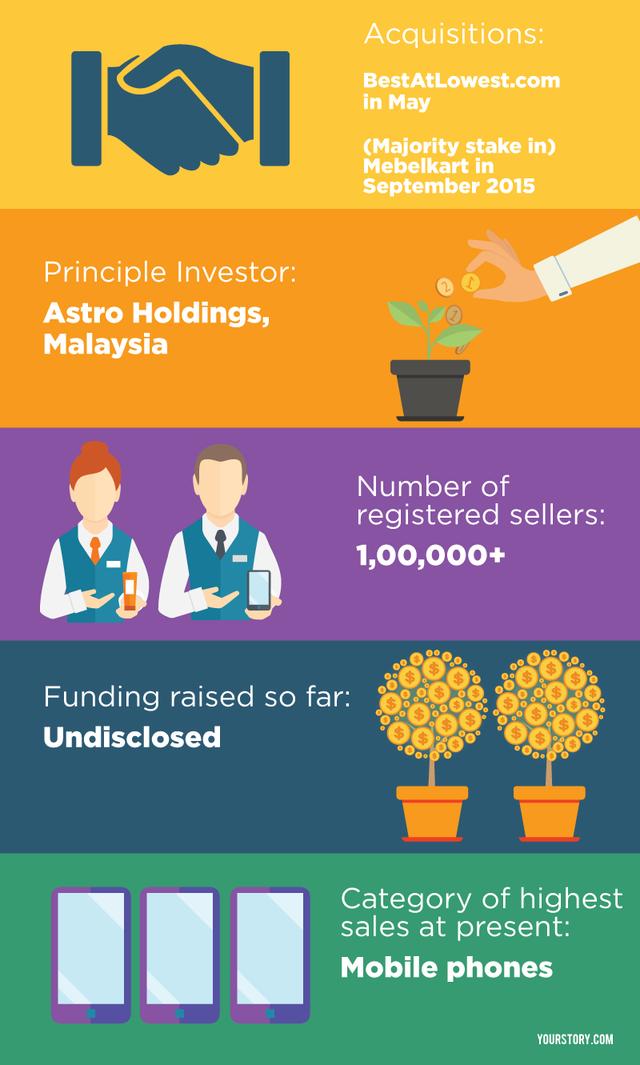 Acquisitions:

BestAtLowest.com in May

(Majority stake in) Mebelkart in September 2015

Principle Investor:

Astro Holdings, Malaysia

Number of registered sellers:

1,00,000+

Funding raised so far:

Undisclosed

Category of highest sales at present:

Mobile phones

YOURSTORY.COM