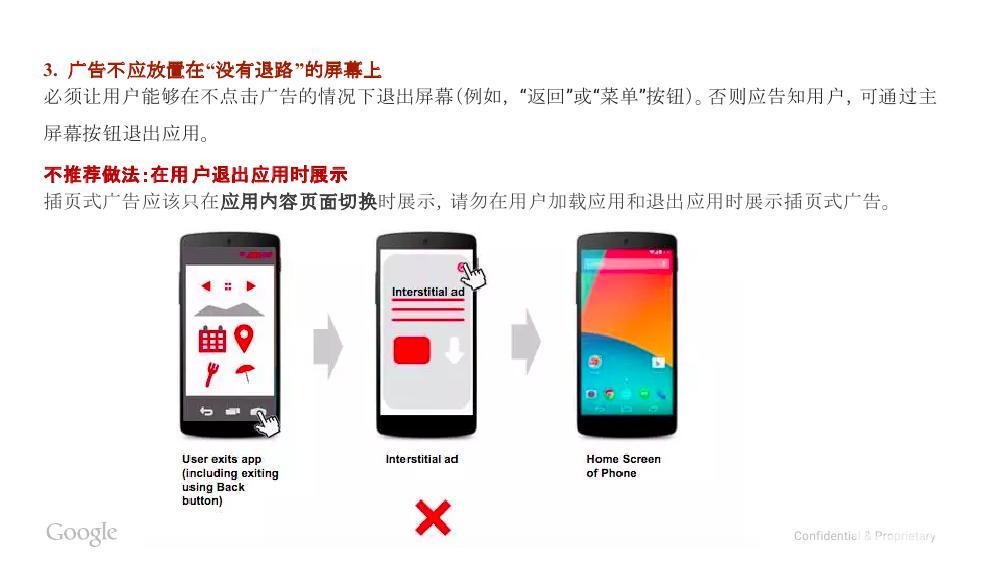 3. 广告不应放置在“没有退路”的屏幕上

必须让用户能够在不点击广告的情况下退出屏幕(例如，“返回”或“菜单”按钮)。否则应告知用户，可通过主屏幕按钮退出应用。

不推荐做法:在用户退出应用时展示

插页式广告应该只在应用内容页面切换时展示，请勿在用户加载应用和退出应用时展示插页式广告。

Interstitial ad

User exits app (including exiting using Back button)

Interstitial ad

Home Screen of Phone

Google

Confidential & Proprietary